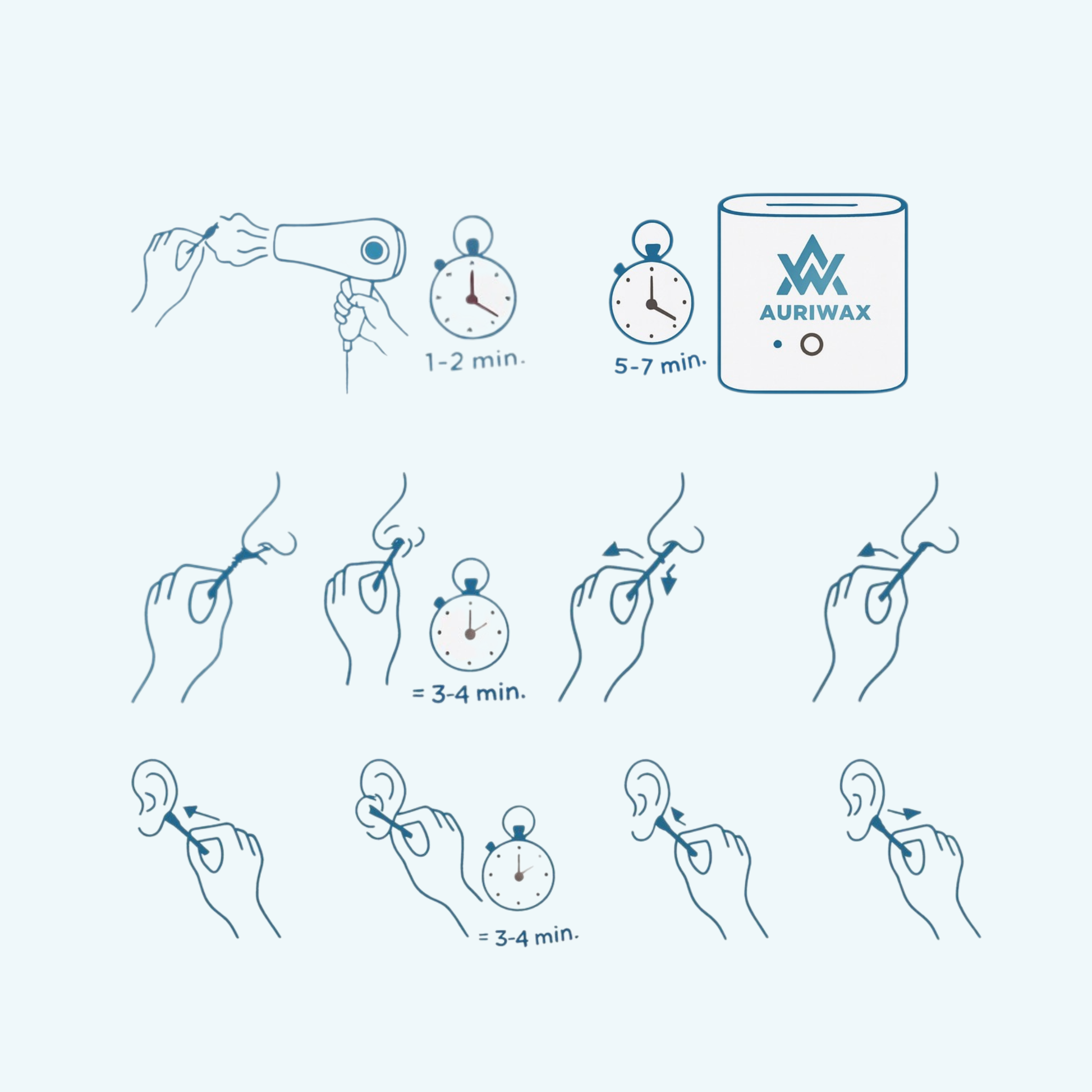 1-2 min.

5-7 min.

AURIWAX

= 3-4 min.

= 3-4 min.