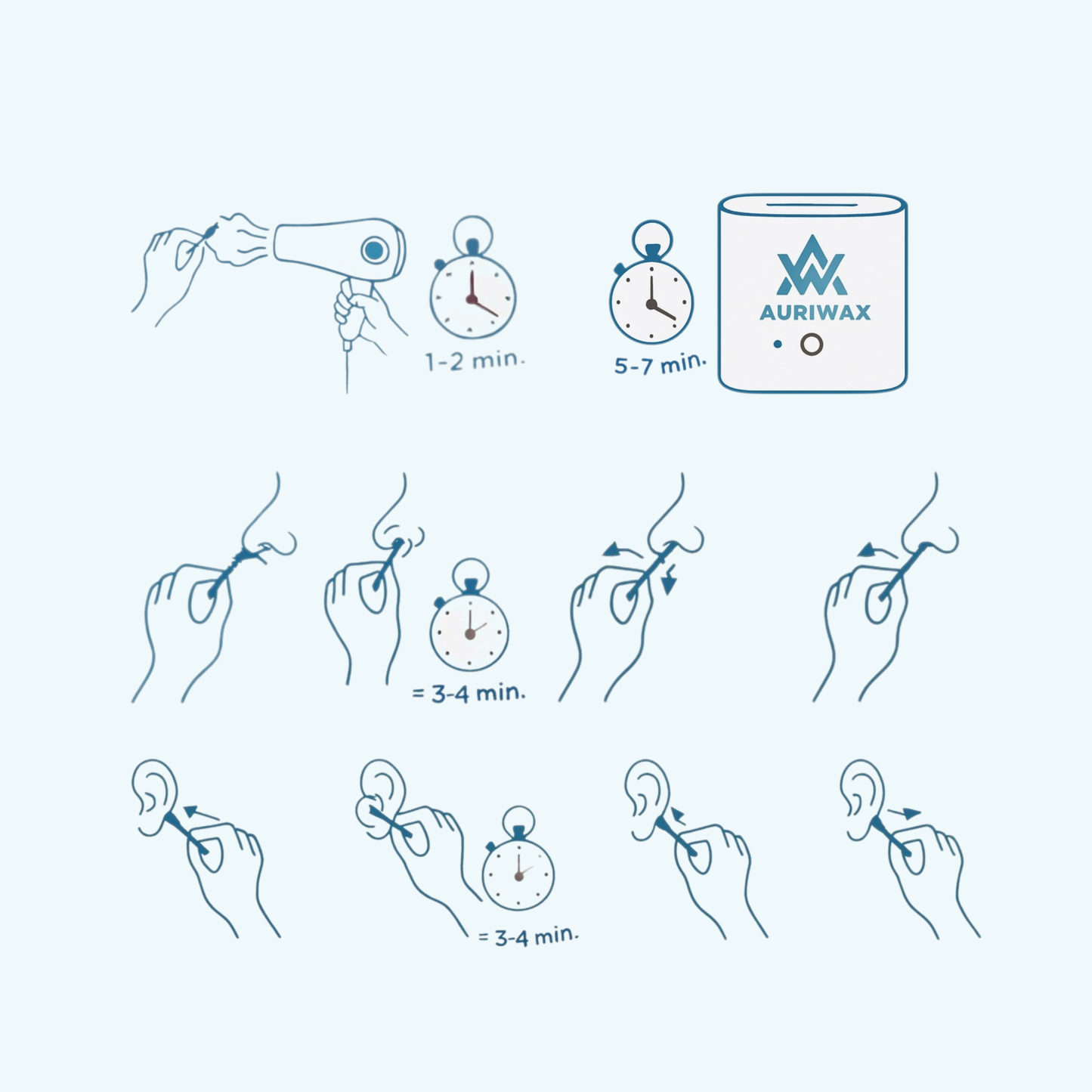 1-2 min.

5-7 min.

AURIWAX

= 3-4 min.

= 3-4 min.